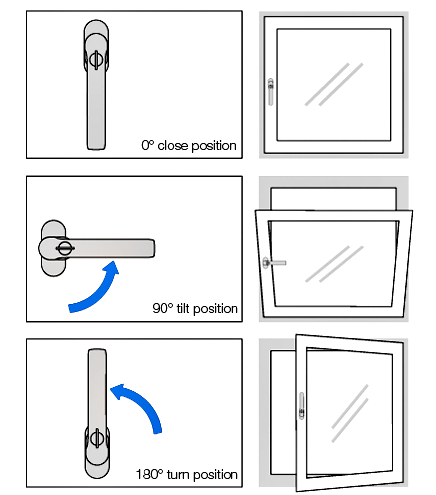 0° close position

90° tilt position

180° turn position