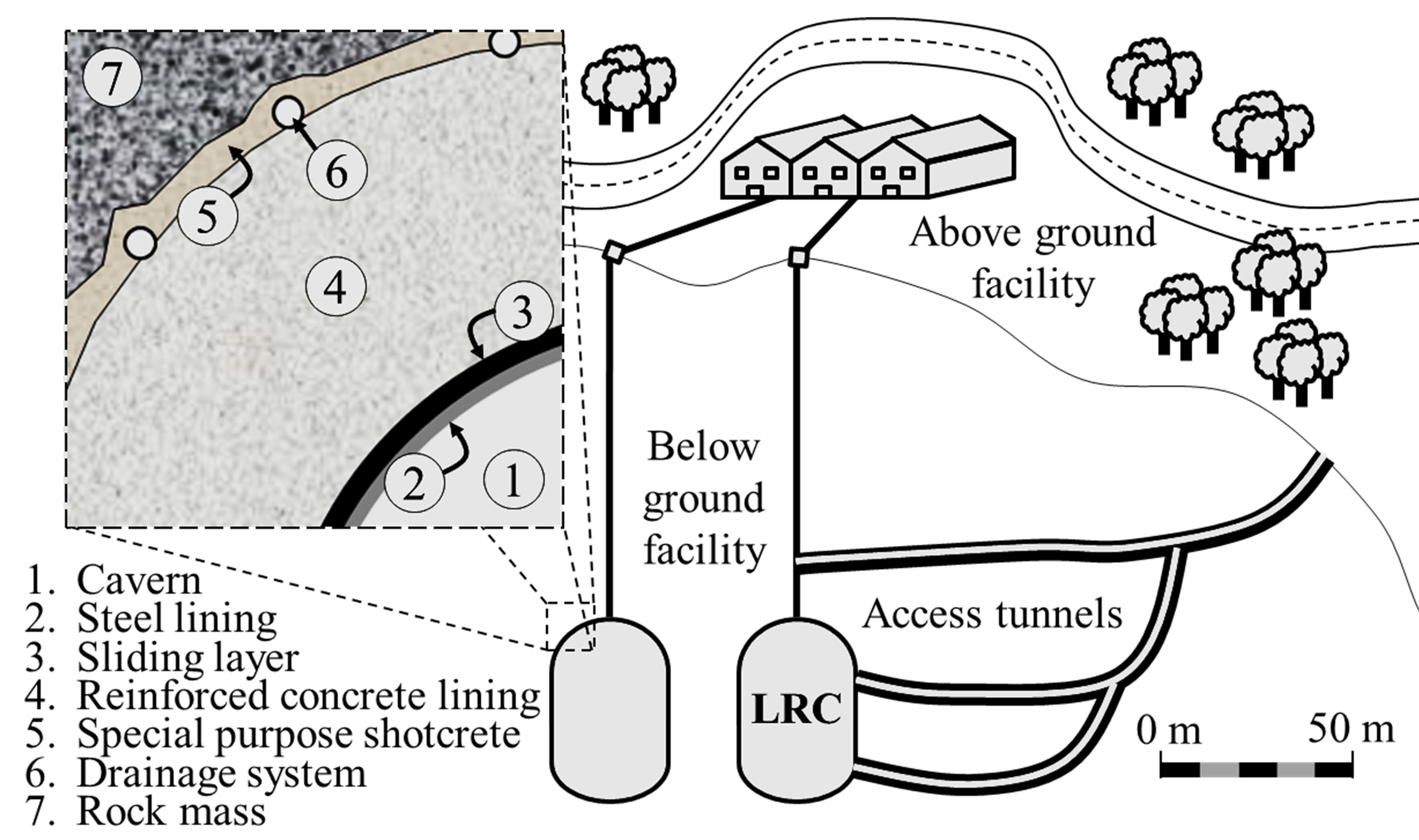 7
6
5
4
3
2
1

Above ground facility

Below ground facility

Access tunnels

LRC

0 m 50 m

1. Cavern
2. Steel lining
3. Sliding layer
4. Reinforced concrete lining
5. Special purpose shotcrete
6. Drainage system
7. Rock mass