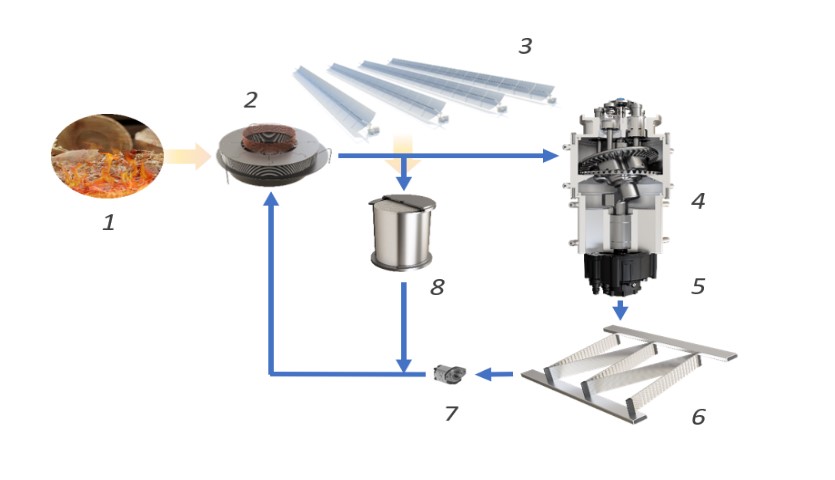 3

2

1

4

8

5

7

6