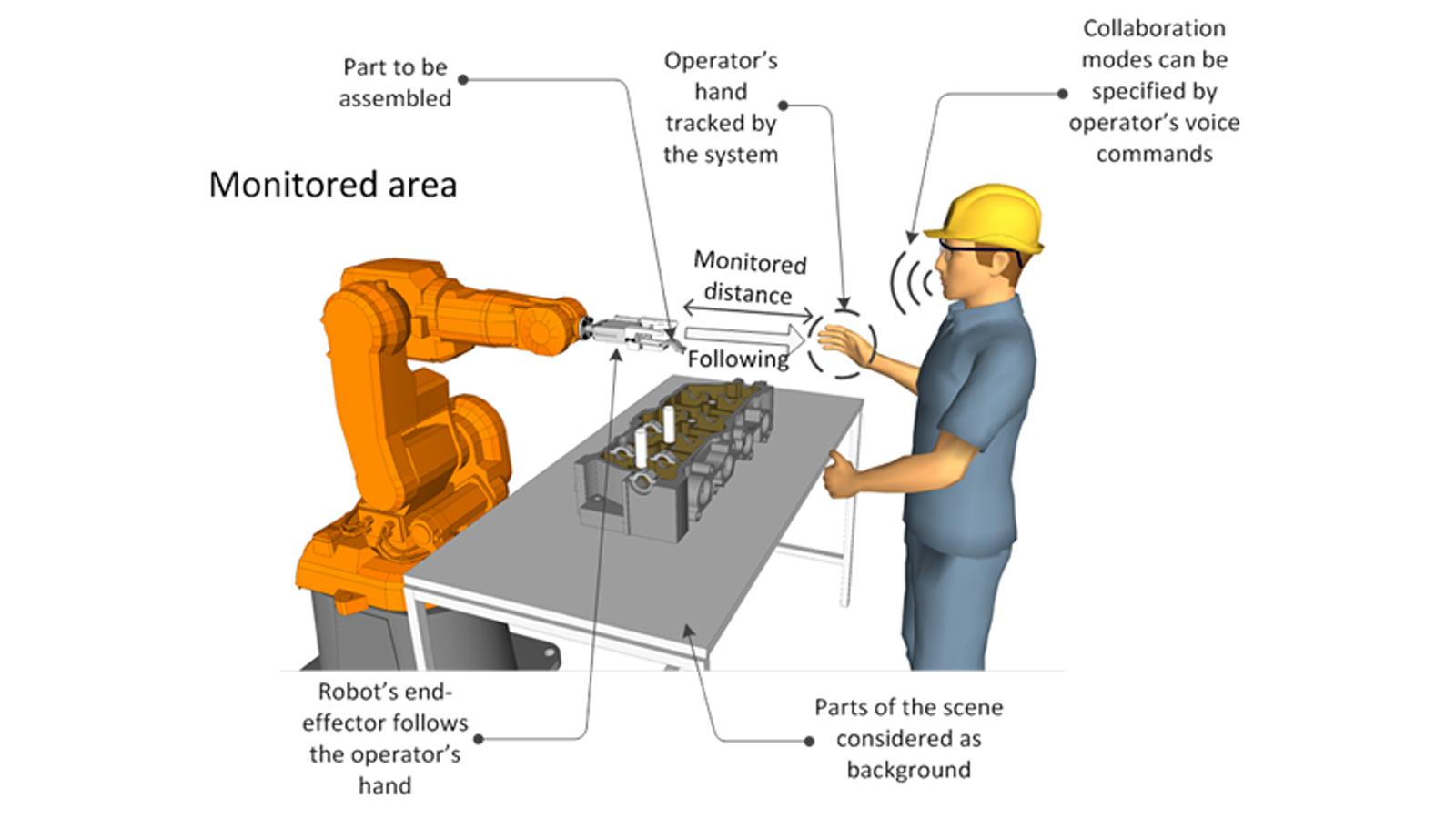 Part to be assembled

Operator's hand tracked by the system

Collaboration modes can be specified by operator's voice commands

Monitored area

Monitored distance

Following

Robot's end-effector follows the operator's hand

Parts of the scene considered as background